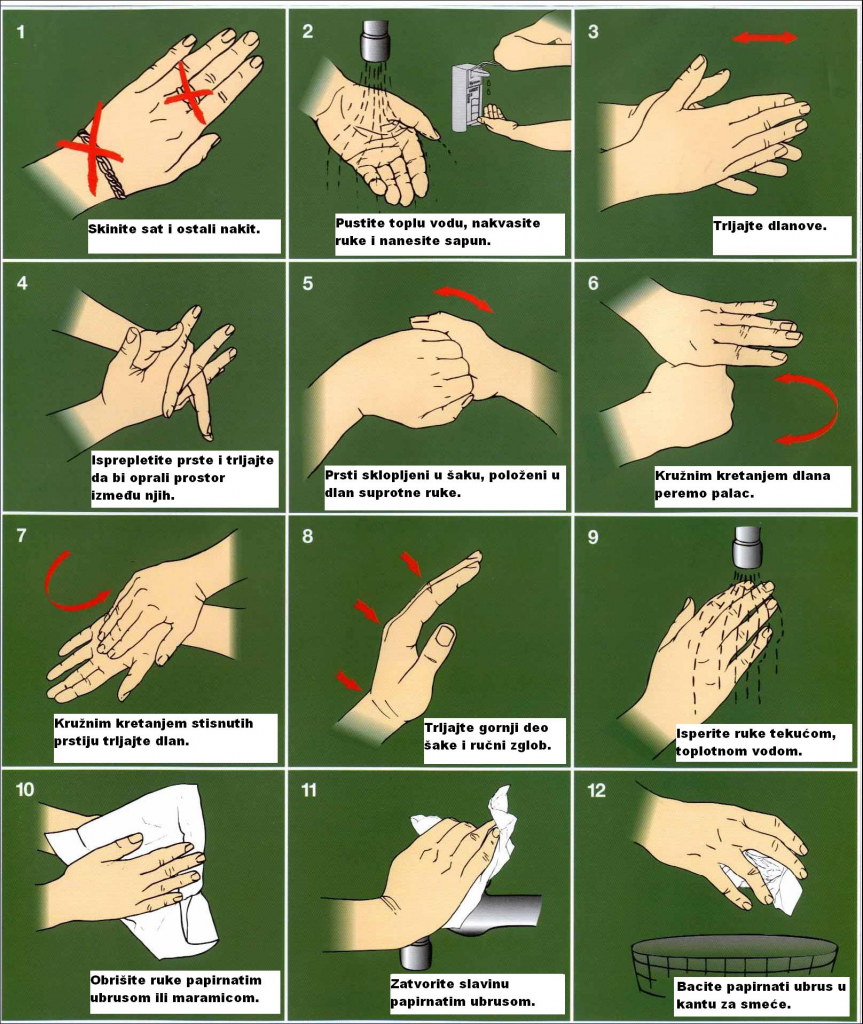 1
Skinite sat i ostali nakit.

2
Pustite toplu vodu, nakvasite ruke i nanesite sapun.

3
Trljajte dlanove.

4
Isprepletite prste i trljajte da bi oprali prostor između njih.

5
Prsti sklopljeni u šaku, položeni u dlan suprotne ruke.

6
Kružnim kretanjem dlana peremo palac.

7
Kružnim kretanjem stisnutih prstiju trljajte dlan.

8
Trljajte gornji deo šake i ručni zglob.

9
Isperite ruke tekućom, toplotnom vodom.

10
Obrišite ruke papirnatim ubrusom ili maramicom.

11
Zatvorite slavinu papirnatim ubrusom.

12
Bacite papirnati ubrus u kantu za smeće.